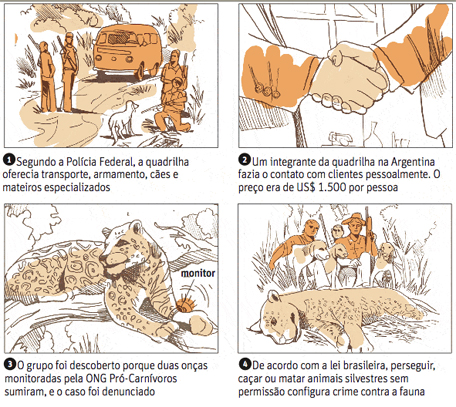 1 Segundo a Polícia Federal, a quadrilha oferecia transporte, armamento, cães e mateiros especializados

2 Um integrante da quadrilha na Argentina fazia o contato com clientes pessoalmente. O preço era de US$ 1.500 por pessoa

monitor

3 O grupo foi descoberto porque duas onças monitoradas pela ONG Pró-Carnívoros sumiram, e o caso foi denunciado

4 De acordo com a lei brasileira, perseguir, caçar ou matar animais silvestres sem permissão configura crime contra a fauna